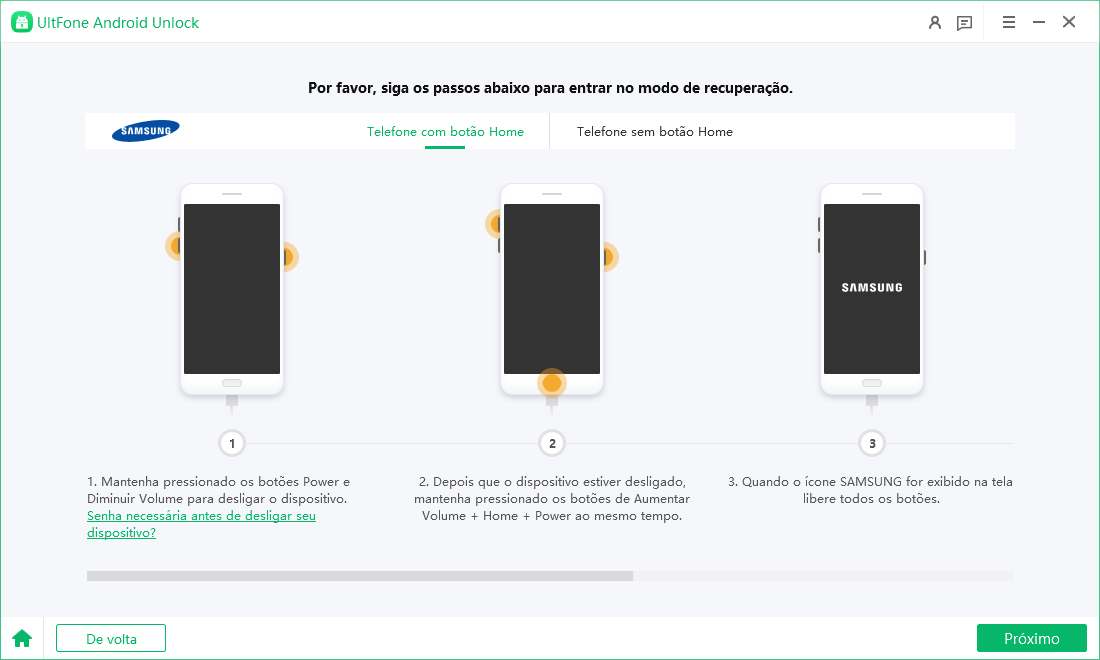 UltFone Android Unlock

Por favor, siga os passos abaixo para entrar no modo de recuperação.

SAMSUNG

Telefone com botão Home

Telefone sem botão Home

SAMSUNG

1

2

3

1. Mantenha pressionado os botões Power e Diminuir Volume para desligar o dispositivo.
Senha necessária antes de desligar seu dispositivo?

2. Depois que o dispositivo estiver desligado, mantenha pressionado os botões de Aumentar Volume + Home + Power ao mesmo tempo.

3. Quando o ícone SAMSUNG for exibido na tela libere todos os botões.

De volta

Próximo